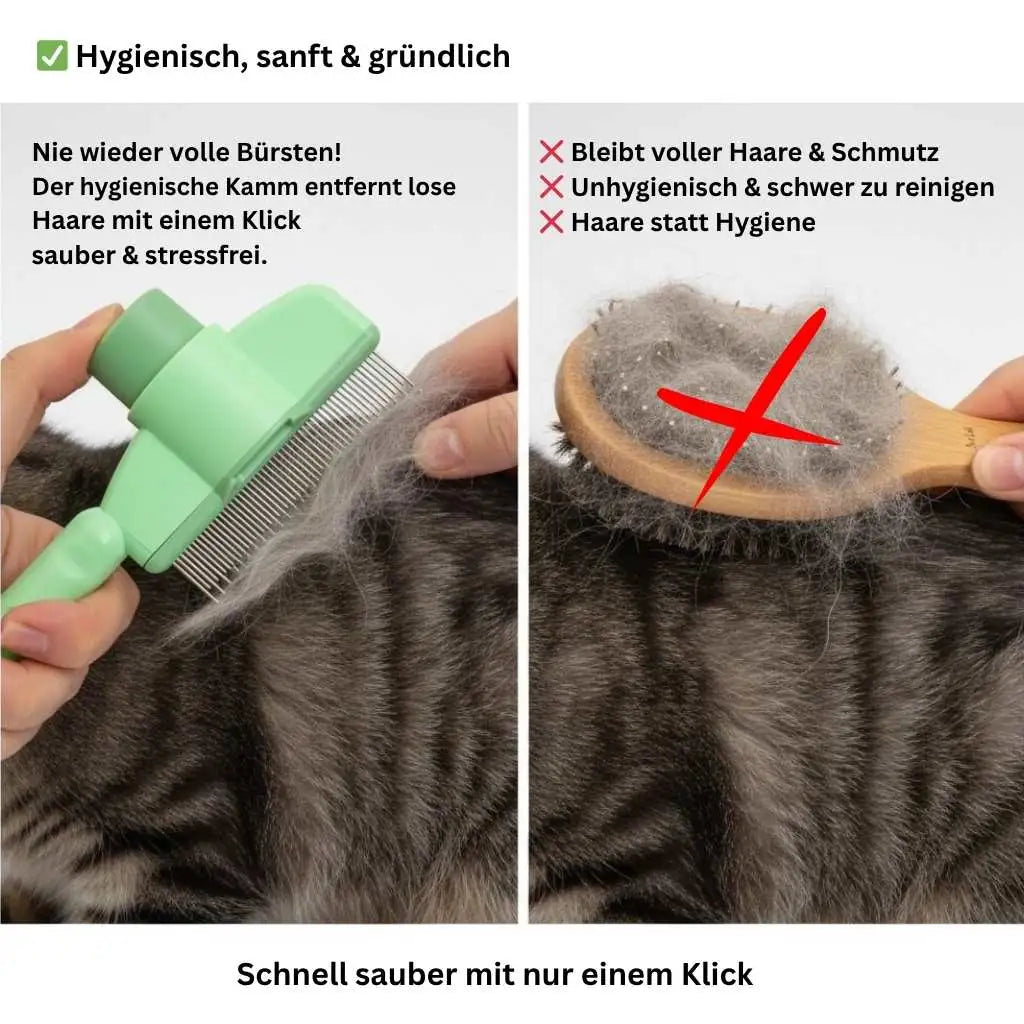 ✅ Hygienisch, sanft & gründlich

Nie wieder volle Bürsten!
Der hygienische Kamm entfernt lose Haare mit einem Klick sauber & stressfrei.

❌ Bleibt voller Haare & Schmutz
❌ Unhygienisch & schwer zu reinigen
❌ Haare statt Hygiene

Schnell sauber mit nur einem Klick